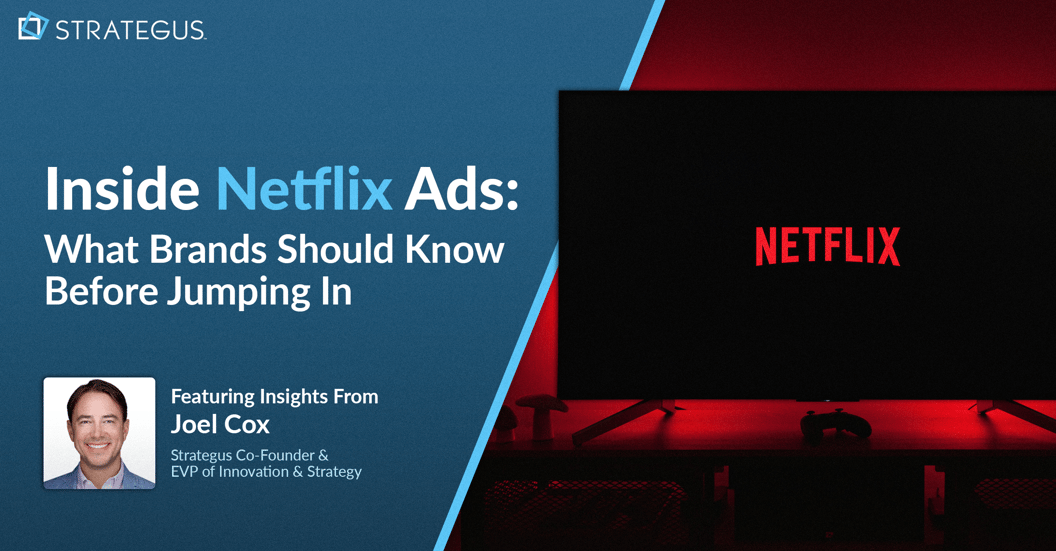 STRATEGUS.

Inside Netflix Ads: What Brands Should Know Before Jumping In

Featuring Insights From
Joel Cox
Strategus Co-Founder & EVP of Innovation & Strategy

NETFLIX